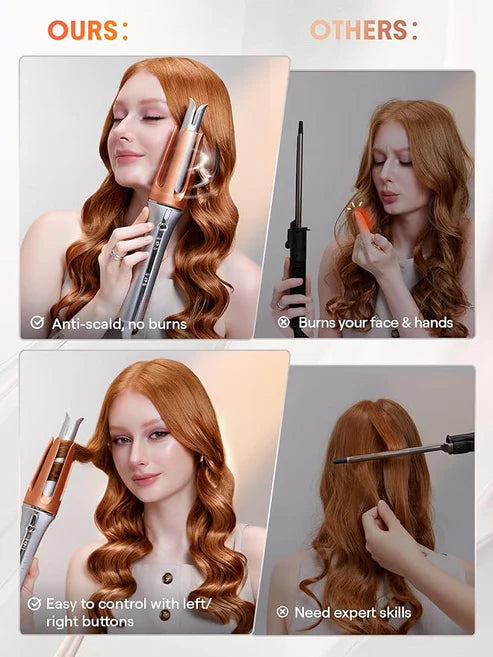 OURS:

OTHERS:

Anti-scald, no burns

Burns your face & hands

Easy to control with left/ right buttons

Need expert skills