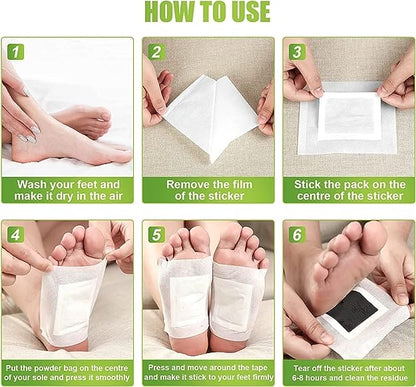 HOW TO USE

1
Wash your feet and make it dry in the air

2
Remove the film of the sticker

3
Stick the pack on the centre of the sticker

4
Put the powder bag on the centre of your sole and press it smoothly

5
Press and move around the tape and make it stick to your feet firmly

6
Tear off the sticker after about 6-8 hours and clean the residue