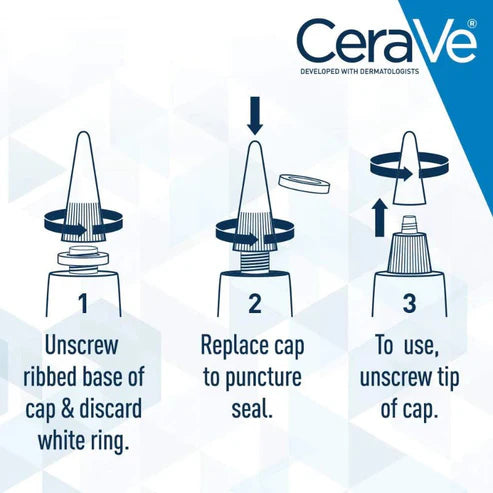 CeraVe®
DEVELOPED WITH DERMATOLOGISTS

1
Unscrew ribbed base of cap & discard white ring.

2
Replace cap to puncture seal.

3
To use, unscrew tip of cap.